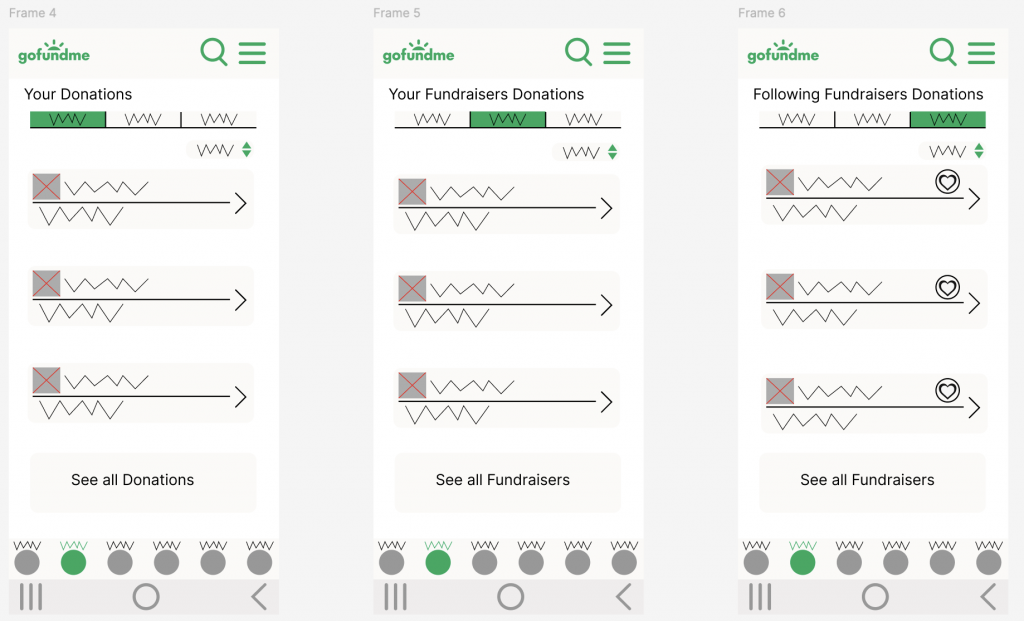 Frame 4

gofundme

Your Donations

See all Donations

Frame 5

gofundme

Your Fundraisers Donations

See all Fundraisers

Frame 6

gofundme

Following Fundraisers Donations

See all Fundraisers